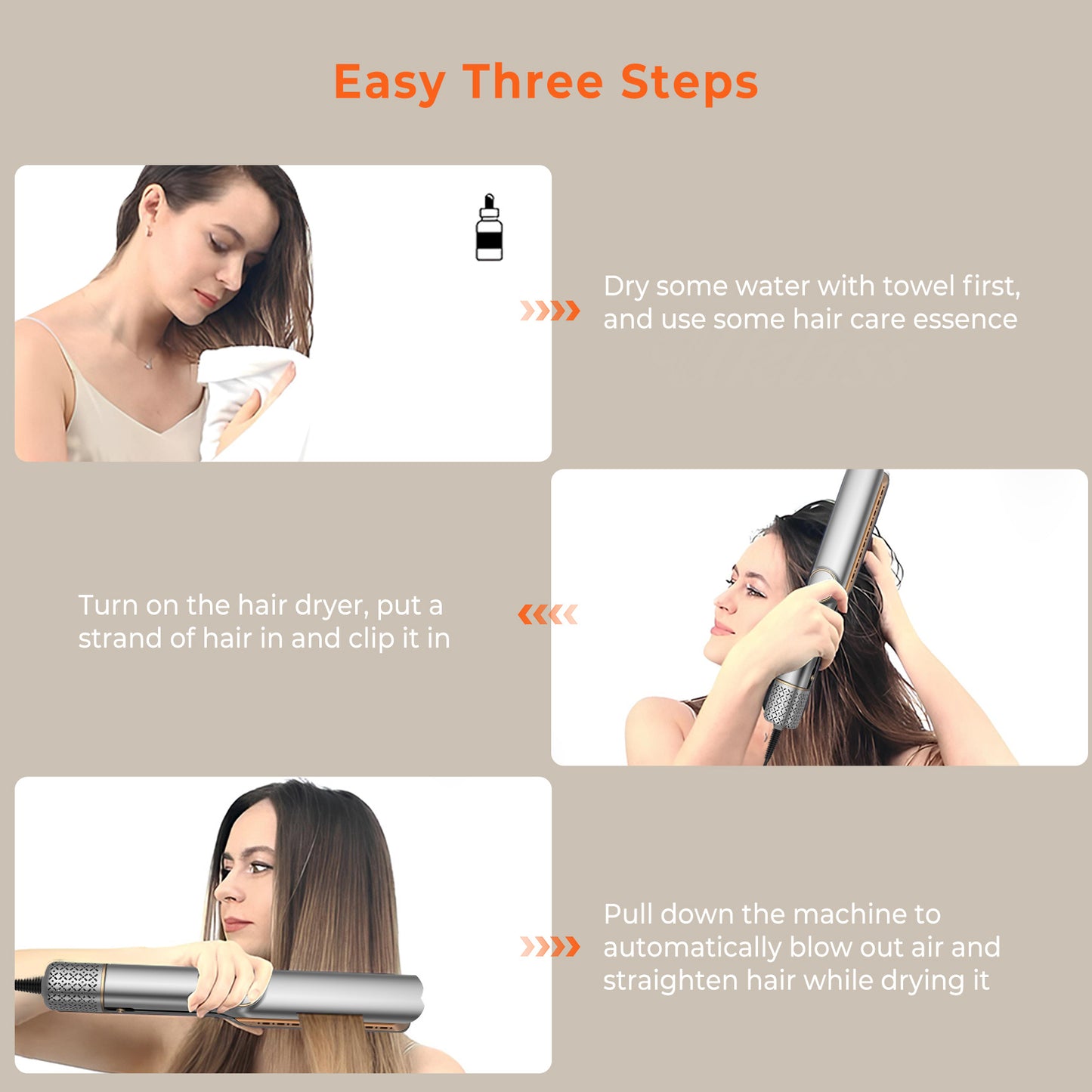 Easy Three Steps

Dry some water with towel first, and use some hair care essence

Turn on the hair dryer, put a strand of hair in and clip it in

Pull down the machine to automatically blow out air and straighten hair while drying it